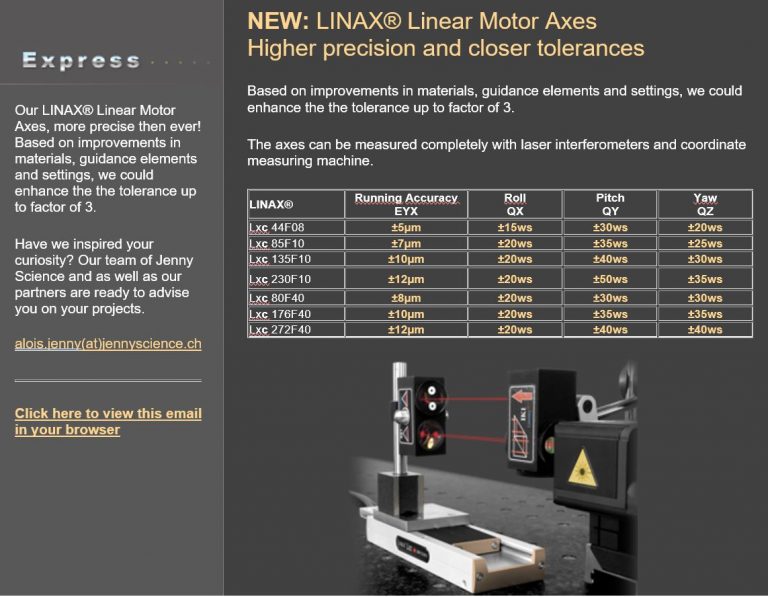 Express

Our LINAX® Linear Motor Axes, more precise then ever! Based on improvements in materials, guidance elements and settings, we could enhance the the tolerance up to factor of 3.

Have we inspired your curiosity? Our team of Jenny Science and as well as our partners are ready to advise you on your projects.

alois.jenny(at)jennyscience.ch

Click here to view this email in your browser

NEW: LINAX® Linear Motor Axes
Higher precision and closer tolerances

Based on improvements in materials, guidance elements and settings, we could enhance the the tolerance up to factor of 3.

The axes can be measured completely with laser interferometers and coordinate measuring machine.

| LINAX® | Running Accuracy EYX | Roll QX | Pitch QY | Yaw QZ |
|---|---|---|---|---|
| Lxc 44F08 | ±5μm | ±15ws | ±30ws | ±20ws |
| Lxc 85F10 | ±7μm | ±20ws | ±35ws | ±25ws |
| Lxc 135F10 | ±10μm | ±20ws | ±40ws | ±30ws |
| Lxc 230F10 | ±12μm | ±20ws | ±50ws | ±35ws |
| Lxc 80F40 | ±8μm | ±20ws | ±30ws | ±30ws |
| Lxc 176F40 | ±10μm | ±20ws | ±35ws | ±35ws |
| Lxc 272F40 | ±12μm | ±20ws | ±40ws | ±40ws |